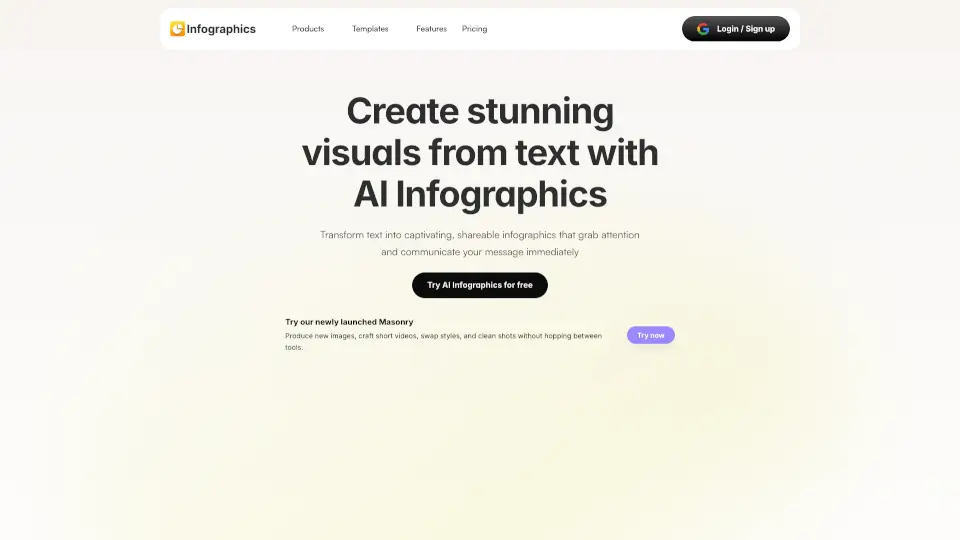 Infographics

Products Templates Features Pricing

Login / Sign up

Create stunning visuals from text with AI Infographics

Transform text into captivating, shareable infographics that grab attention and communicate your message immediately

Try AI Infographics for free

Try our newly launched Masonry

Produce new images, craft short videos, swap styles, and clean shots without hopping between tools.

Try now